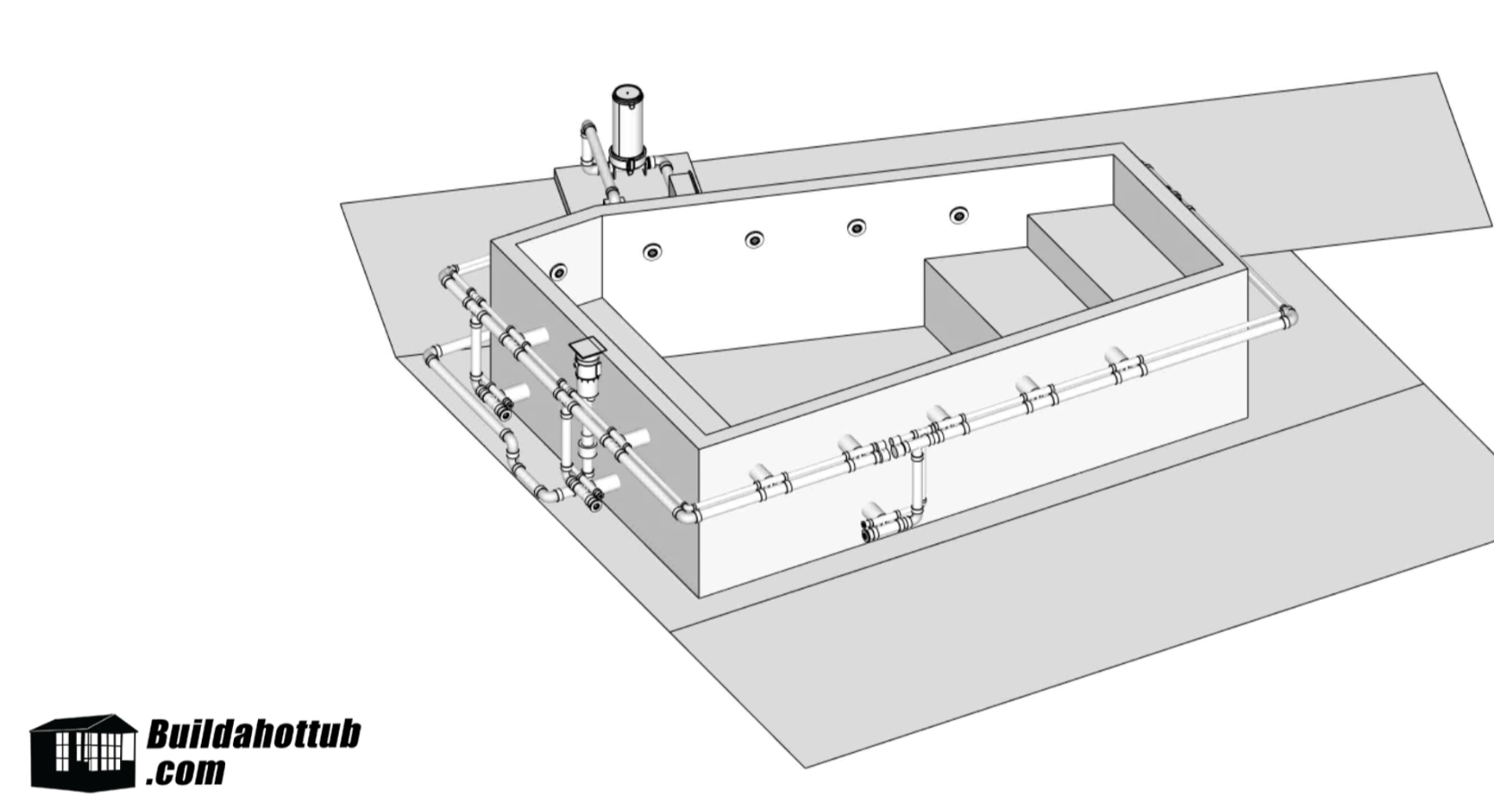 Buildahottub
.com