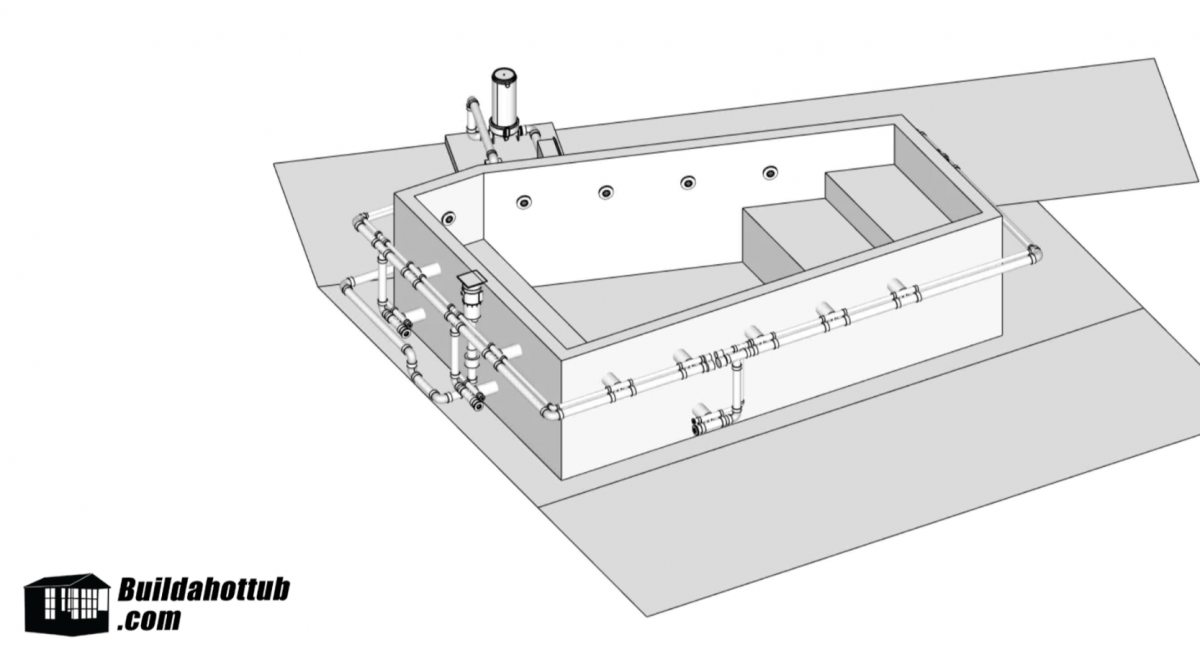 Buildahottub
.com