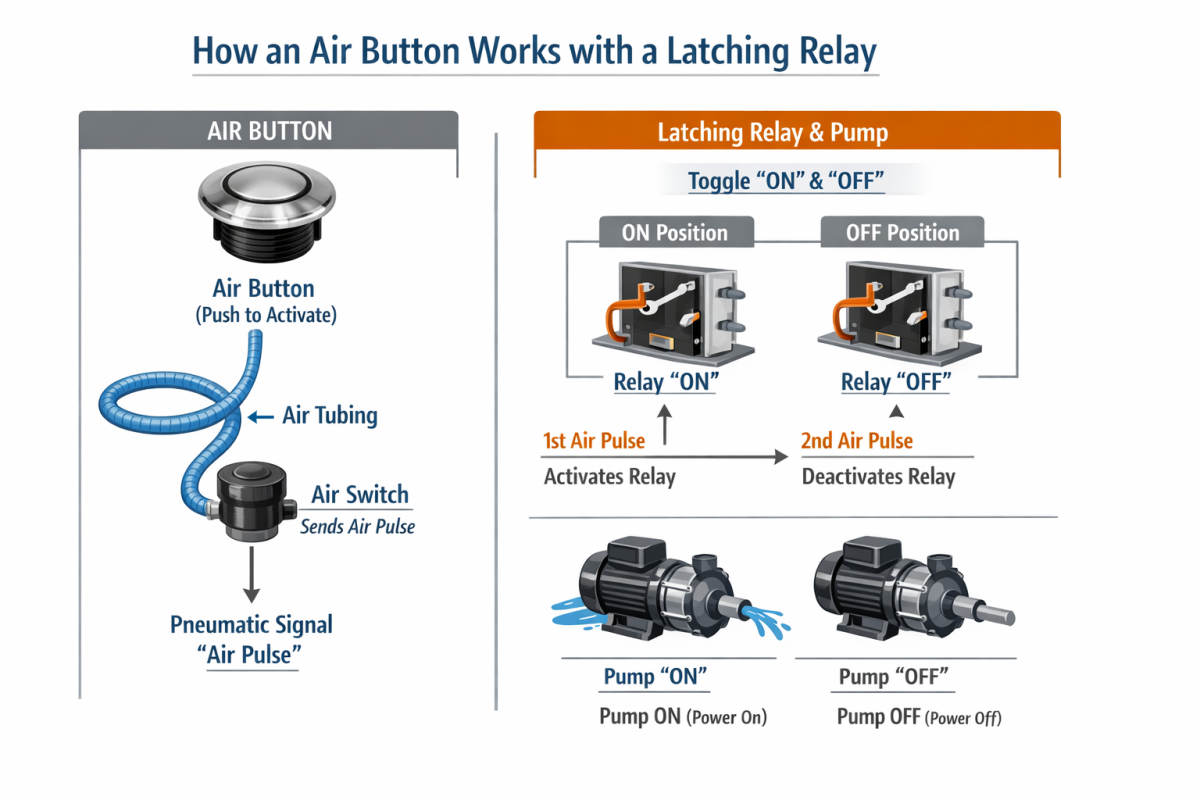 How an Air Button Works with a Latching Relay

AIR BUTTON

Air Button
(Push to Activate)

Air Tubing

Air Switch
Sends Air Pulse

Pneumatic Signal
"Air Pulse"

Latching Relay & Pump

Toggle "ON" & "OFF"

ON Position

OFF Position

Relay "ON"

Relay "OFF"

1st Air Pulse
Activates Relay

2nd Air Pulse
Deactivates Relay

Pump "ON"
Pump ON (Power On)

Pump "OFF"
Pump OFF (Power Off)